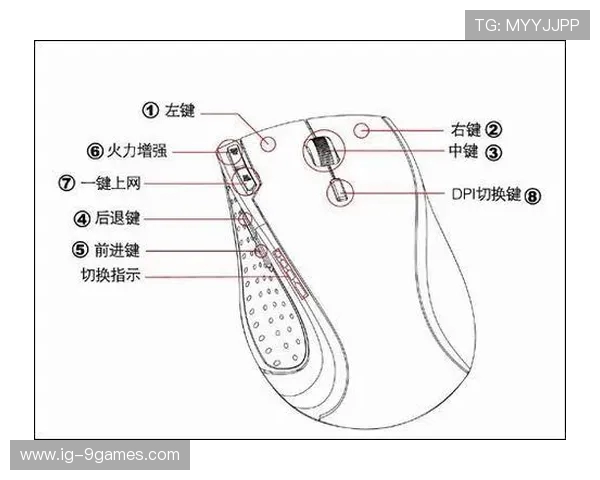 TG: MYYJJPP

① 左键
⑥ 火力增强
⑦ 一键上网
④ 后退键
⑤ 前进键
切换指示

右键 ②
中键 ③
DPI切换键 ⑧

www.ig-9games.com